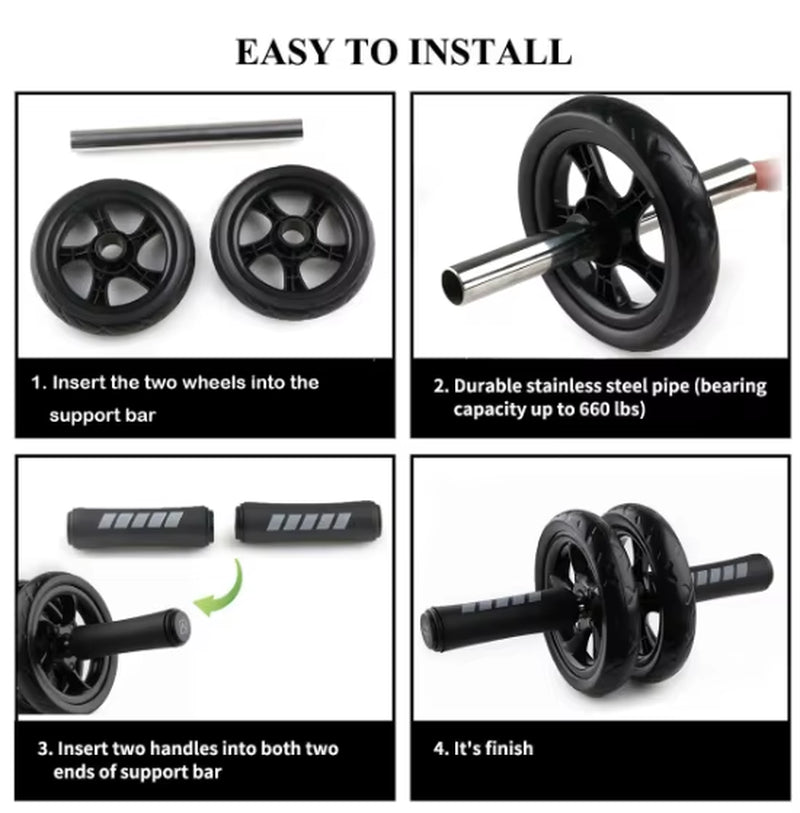 EASY TO INSTALL

1. Insert the two wheels into the support bar

2. Durable stainless steel pipe (bearing capacity up to 660 lbs)

3. Insert two handles into both two ends of support bar

4. It's finish